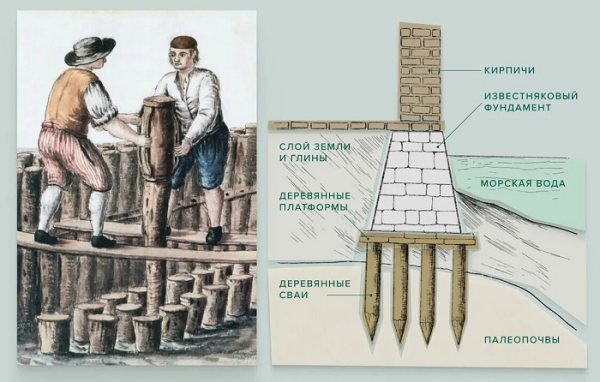 КИРПИЧИ

ИЗВЕСТНЯКОВЫЙ ФУНДАМЕНТ

СЛОЙ ЗЕМЛИ И ГЛИНЫ

МОРСКАЯ ВОДА

ДЕРЕВЯННЫЕ ПЛАТФОРМЫ

ДЕРЕВЯННЫЕ СВАИ

ПАЛЕОПОЧВЫ